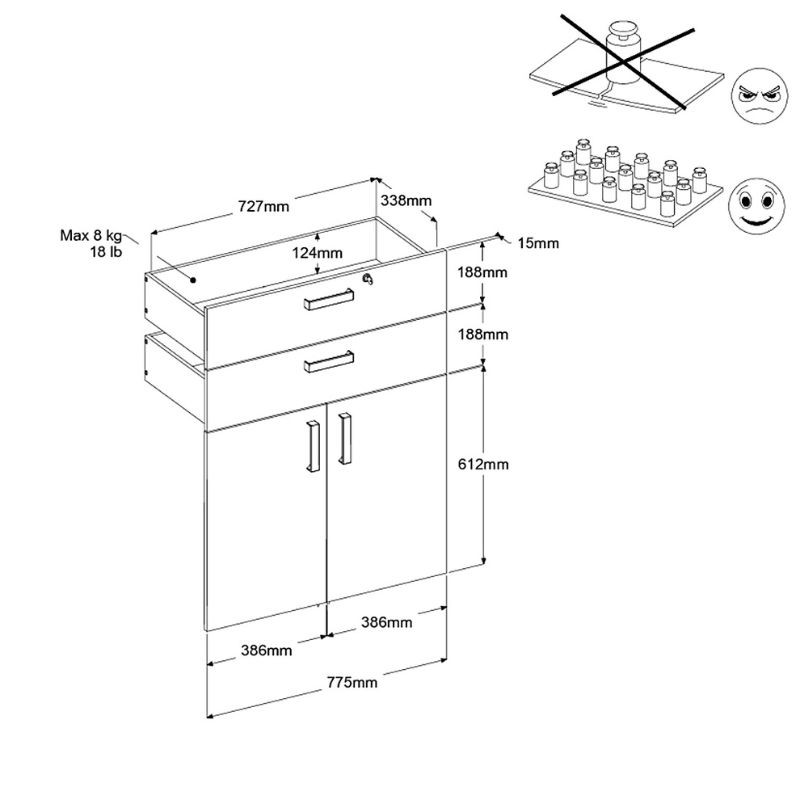 727mm
338mm
Max 8 kg
18 lb
124mm
15mm
188mm
188mm
612mm
386mm
386mm
775mm