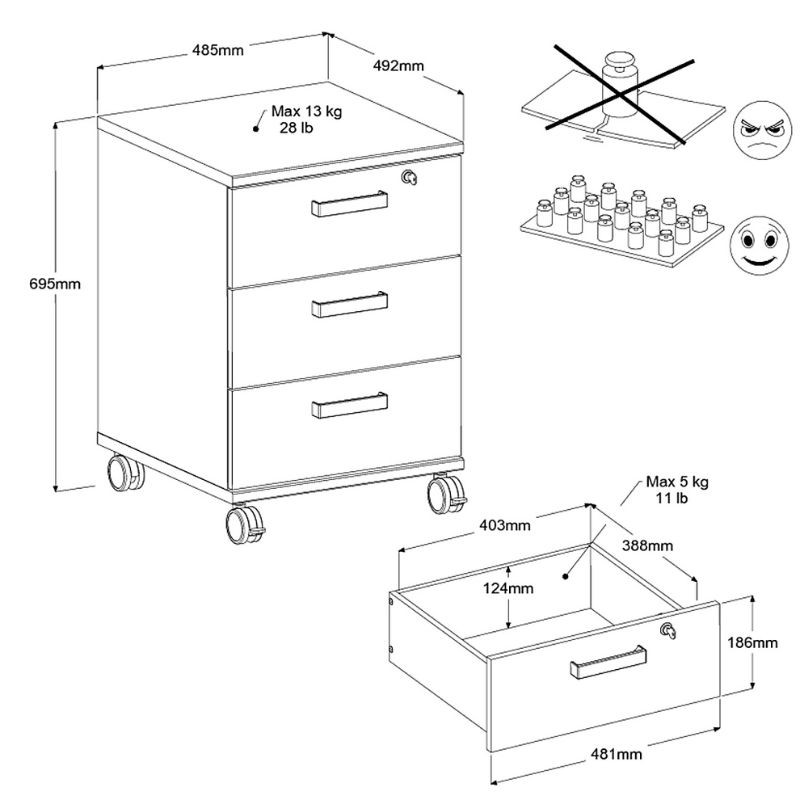 485mm
492mm
Max 13 kg
28 lb
695mm
Max 5 kg
11 lb
403mm
388mm
124mm
186mm
481mm